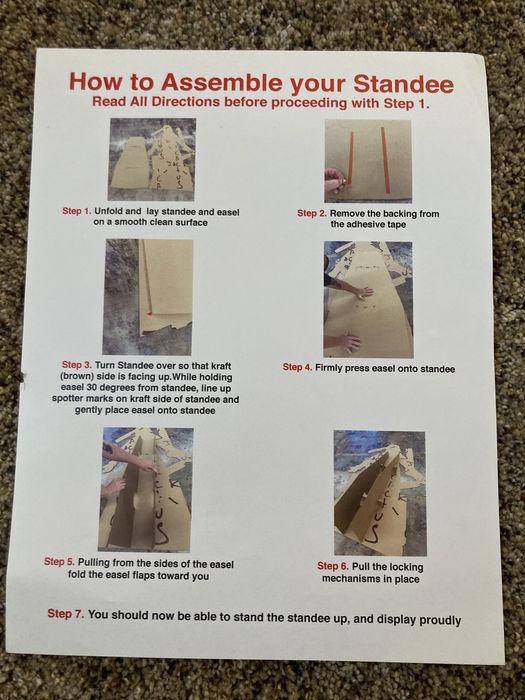 How to Assemble your Standee
Read All Directions before proceeding with Step 1.

Step 1. Unfold and lay standee and easel on a smooth clean surface

Step 2. Remove the backing from the adhesive tape

Step 3. Turn Standee over so that kraft (brown) side is facing up.While holding easel 30 degrees from standee, line up spotter marks on kraft side of standee and gently place easel onto standee

Step 4. Firmly press easel onto standee

Step 5. Pulling from the sides of the easel fold the easel flaps toward you

Step 6. Pull the locking mechanisms in place

Step 7. You should now be able to stand the standee up, and display proudly