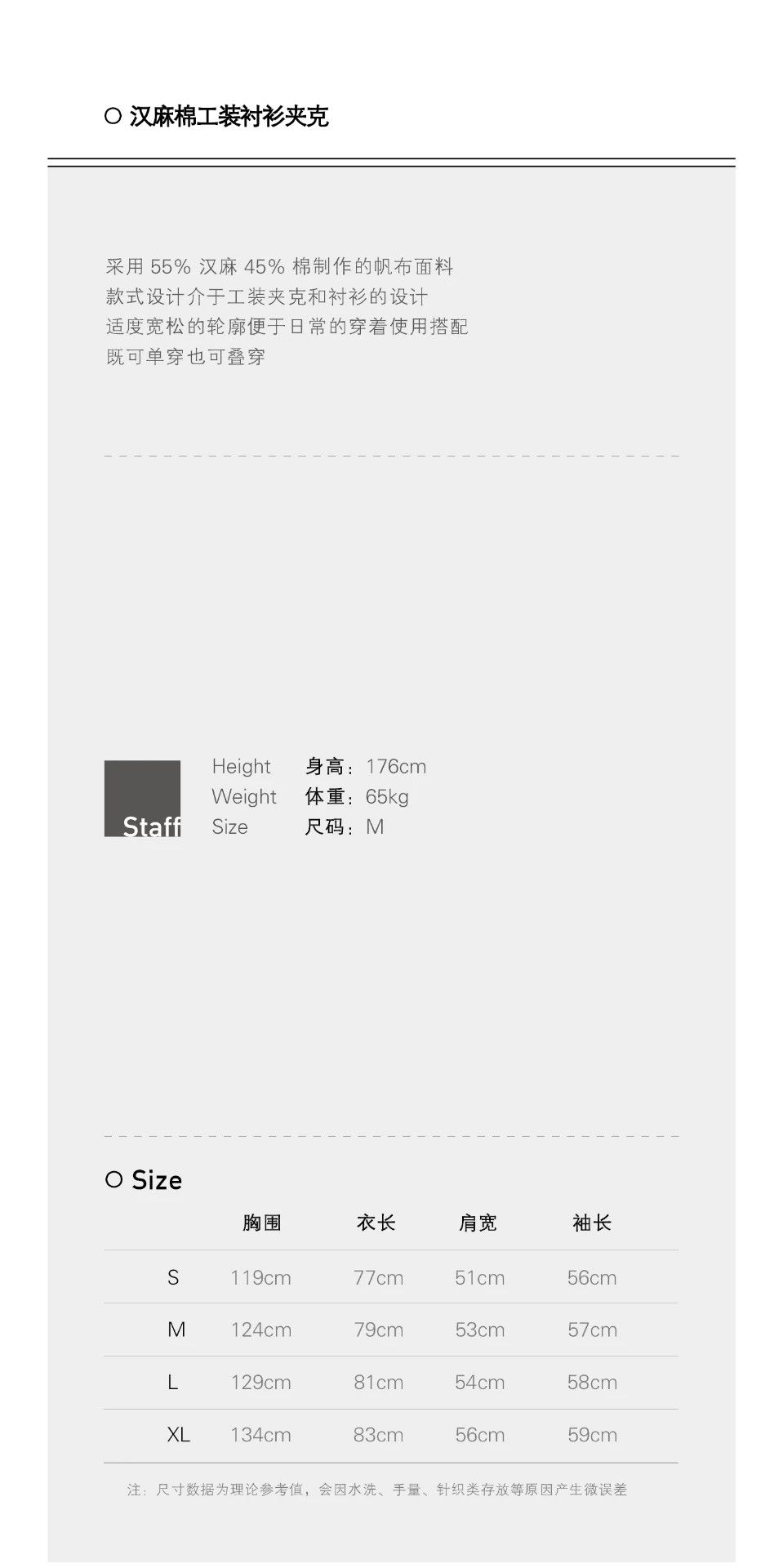 ○ 汉麻棉工装衬衫夹克

采用 55% 汉麻 45% 棉制作的帆布面料
款式设计介于工装夹克和衬衫的设计
适度宽松的轮廓便于日常的穿着使用搭配
既可单穿也可叠穿

Staff

Height 身高：176cm
Weight 体重：65kg
Size 尺码：M

○ Size

| | 胸围 | 衣长 | 肩宽 | 袖长 |
|---|---|---|---|---|
| S | 119cm | 77cm | 51cm | 56cm |
| M | 124cm | 79cm | 53cm | 57cm |
| L | 129cm | 81cm | 54cm | 58cm |
| XL | 134cm | 83cm | 56cm | 59cm |

注：尺寸数据为理论参考值，会因水洗、手量、针织类存放等原因产生微误差