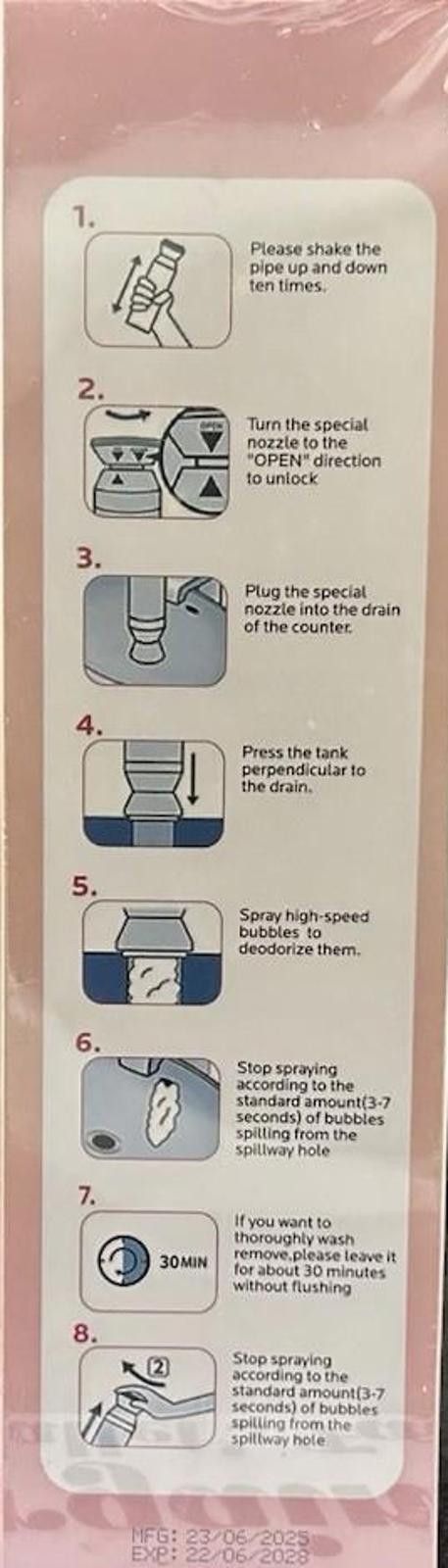 1.

Please shake the pipe up and down ten times.

2.

OPEN

Turn the special nozzle to the "OPEN" direction to unlock

3.

Plug the special nozzle into the drain of the counter.

4.

Press the tank perpendicular to the drain.

5.

Spray high-speed bubbles to deodorize them.

6.

Stop spraying according to the standard amount(3-7 seconds) of bubbles spilling from the spillway hole

7.

30MIN

If you want to thoroughly wash remove,please leave it for about 30 minutes without flushing

8.

2

Stop spraying according to the standard amount(3-7 seconds) of bubbles spilling from the spillway hole

MFG: 23/06/2025
EXP: 22/06/2028