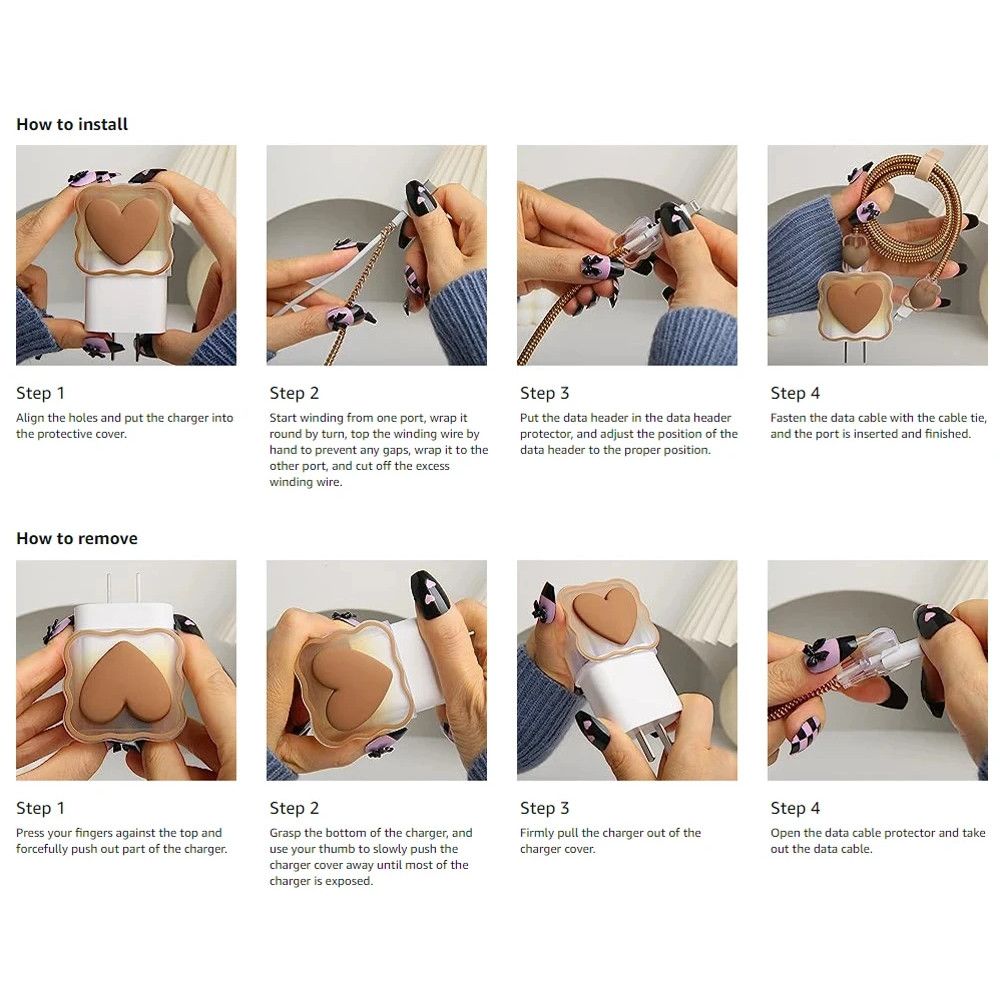 How to install

Step 1
Align the holes and put the charger into the protective cover.

Step 2
Start winding from one port, wrap it round by turn, top the winding wire by hand to prevent any gaps, wrap it to the other port, and cut off the excess winding wire.

Step 3
Put the data header in the data header protector, and adjust the position of the data header to the proper position.

Step 4
Fasten the data cable with the cable tie, and the port is inserted and finished.

How to remove

Step 1
Press your fingers against the top and forcefully push out part of the charger.

Step 2
Grasp the bottom of the charger, and use your thumb to slowly push the charger cover away until most of the charger is exposed.

Step 3
Firmly pull the charger out of the charger cover.

Step 4
Open the data cable protector and take out the data cable.