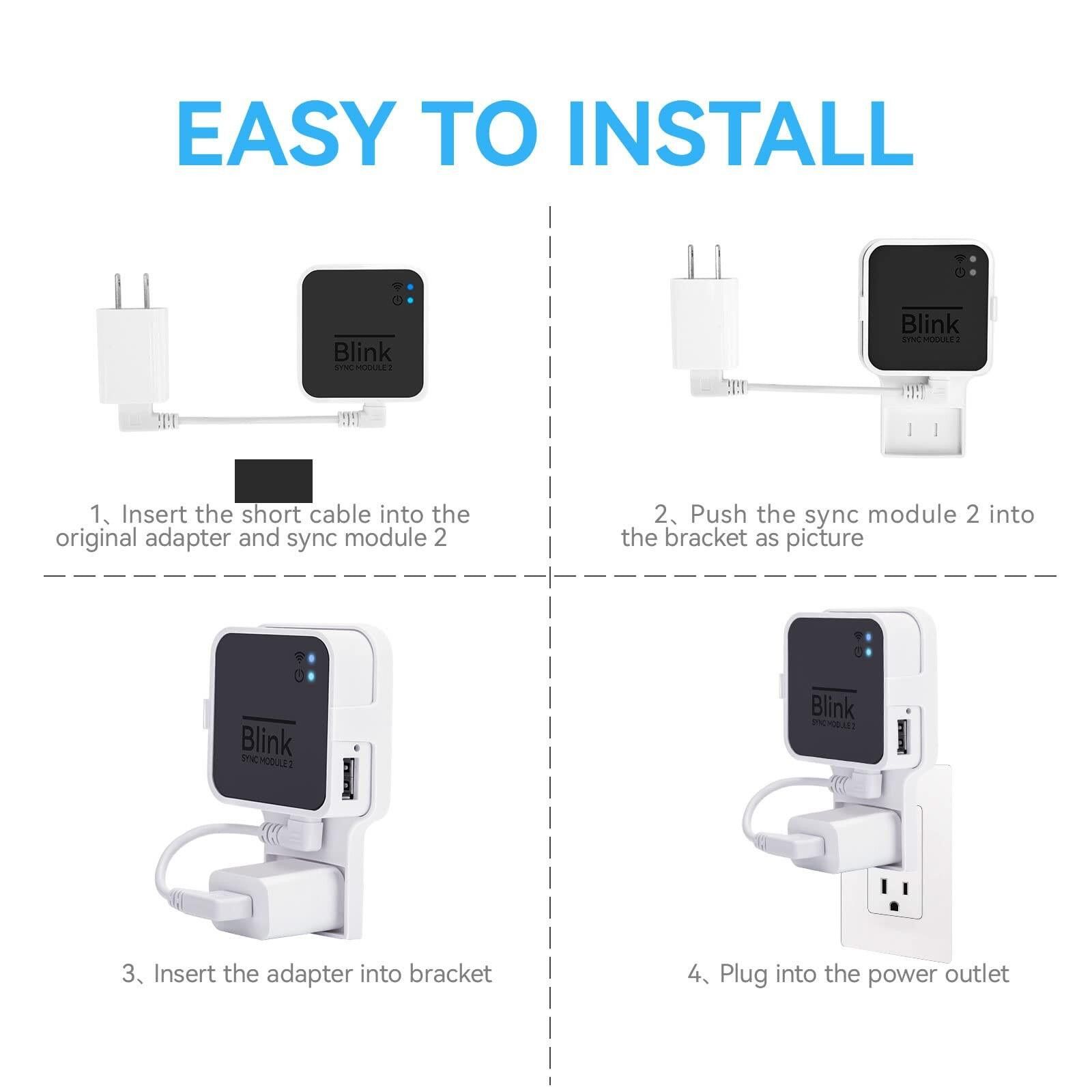 EASY TO INSTALL

Blink
SYNC MODULE 2

1、Insert the short cable into the original adapter and sync module 2

Blink
SYNC MODULE 2

2、Push the sync module 2 into the bracket as picture

Blink
SYNC MODULE 2

3、Insert the adapter into bracket

Blink
SYNC MODULE 2

4、Plug into the power outlet