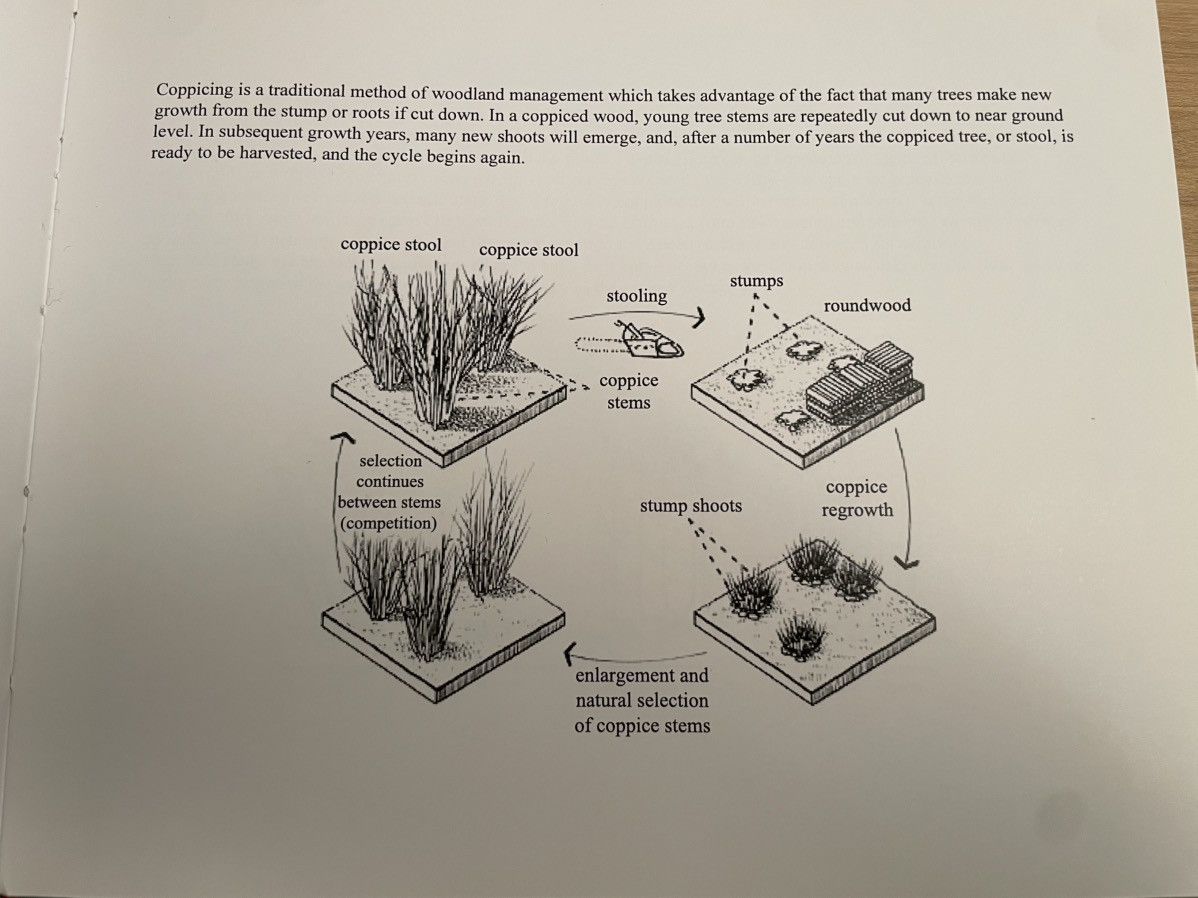 Coppicing is a traditional method of woodland management which takes advantage of the fact that many trees make new growth from the stump or roots if cut down. In a coppiced wood, young tree stems are repeatedly cut down to near ground level. In subsequent growth years, many new shoots will emerge, and, after a number of years the coppiced tree, or stool, is ready to be harvested, and the cycle begins again.

coppice stool

coppice stool

stooling

stumps

roundwood

coppice
stems

selection
continues
between stems
(competition)

stump shoots

coppice
regrowth

enlargement and
natural selection
of coppice stems